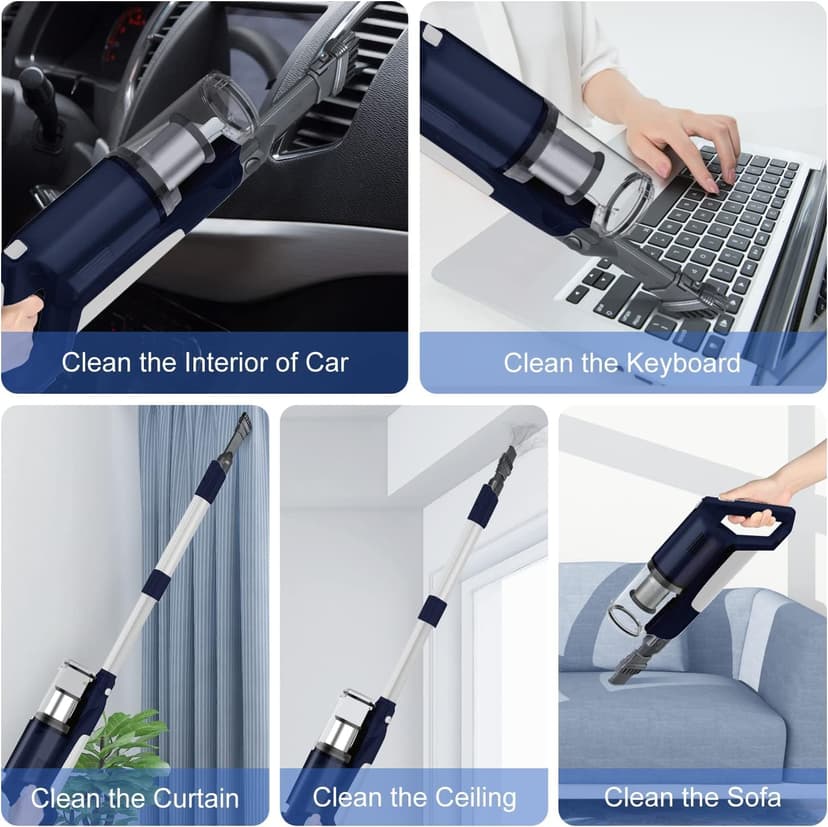 Clean the Interior of Car

Clean the Keyboard

Clean the Curtain

Clean the Ceiling

Clean the Sofa