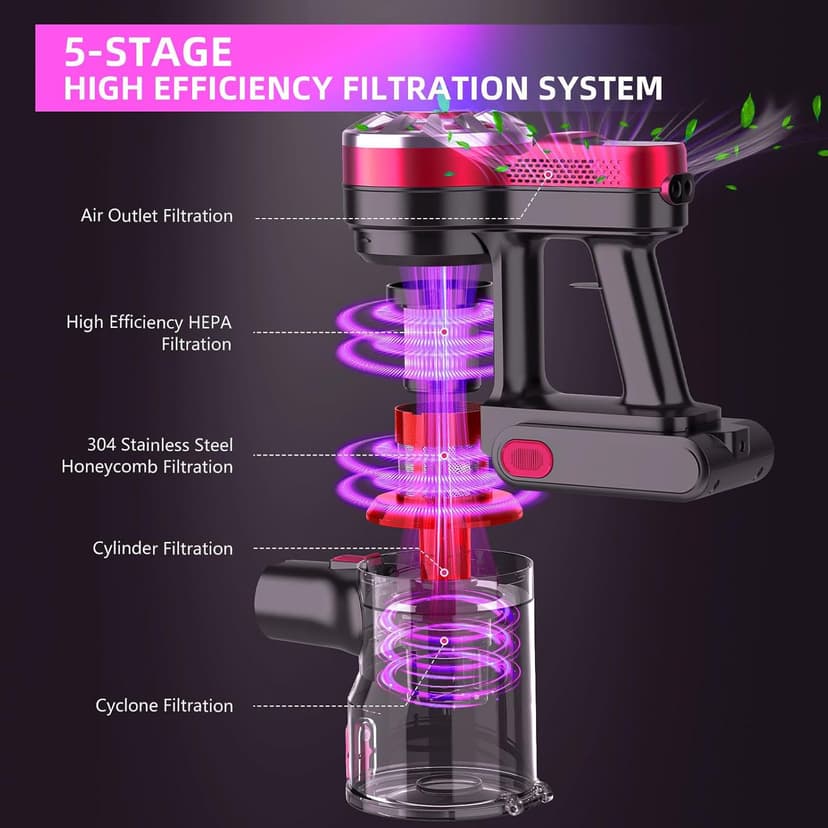 5-STAGE
HIGH EFFICIENCY FILTRATION SYSTEM

Air Outlet Filtration

High Efficiency HEPA Filtration

304 Stainless Steel Honeycomb Filtration

Cylinder Filtration

Cyclone Filtration