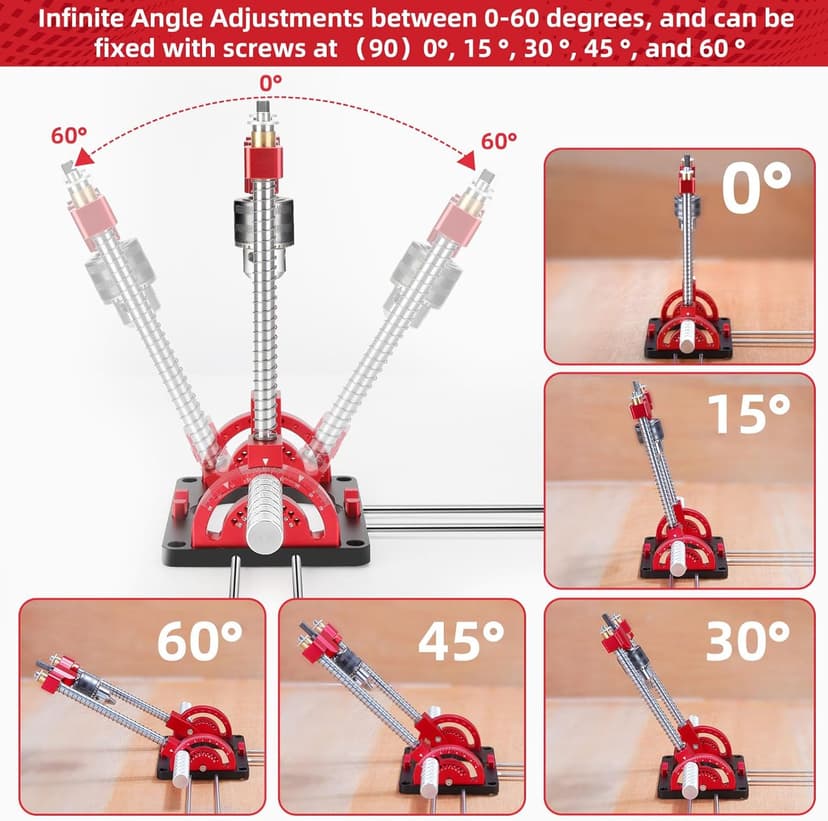 Infinite Angle Adjustments between 0-60 degrees, and can be fixed with screws at （90）0°, 15 °, 30 °, 45 °, and 60 °

0°

60°

60°

0°

15°

60°

45°

30°