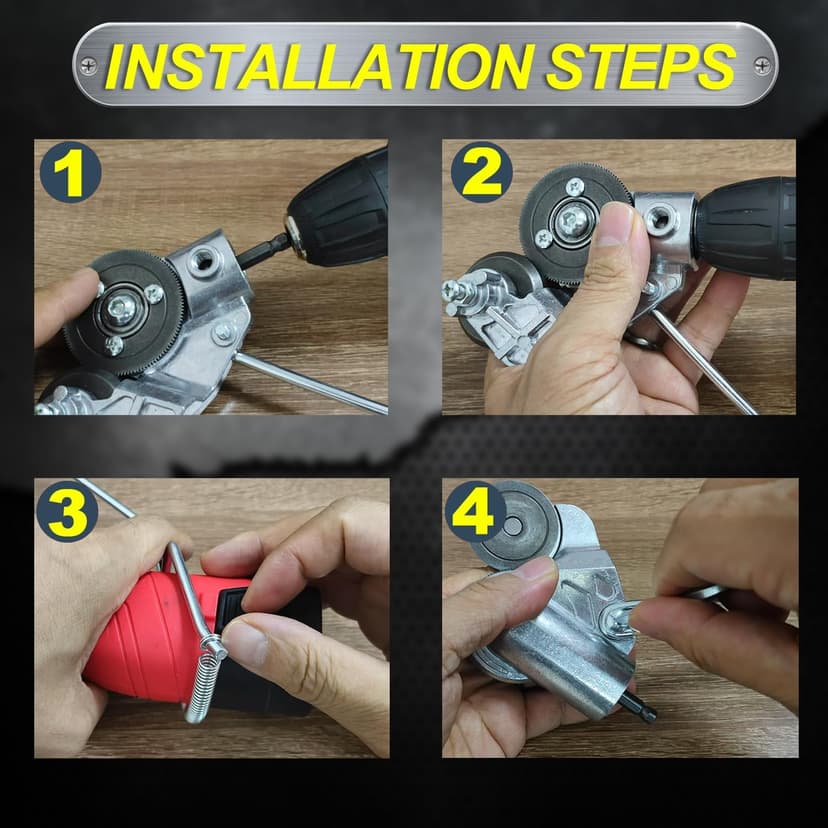 INSTALLATION STEPS

1

2

3

4