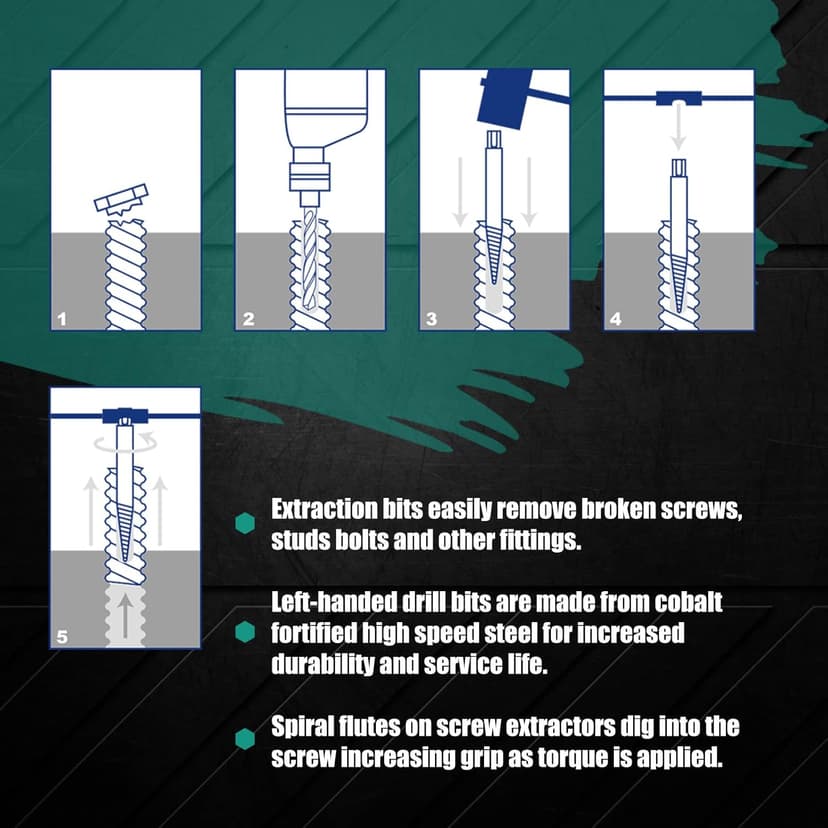 1

2

3

4

5

Extraction bits easily remove broken screws, studs bolts and other fittings.

Left-handed drill bits are made from cobalt fortified high speed steel for increased durability and service life.

Spiral flutes on screw extractors dig into the screw increasing grip as torque is applied.