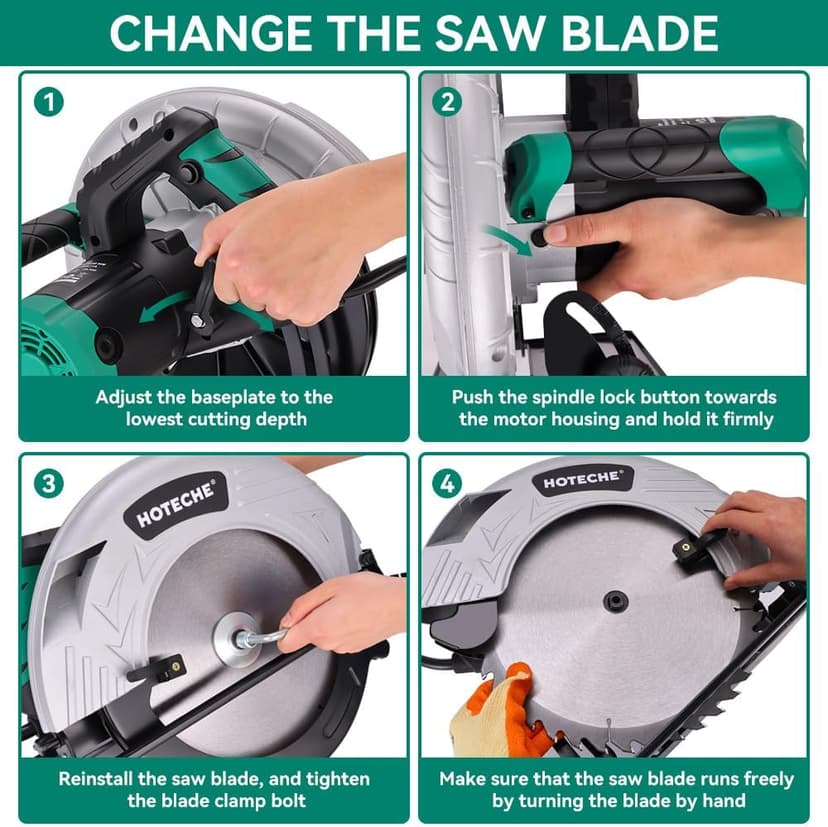 CHANGE THE SAW BLADE

1

Adjust the baseplate to the lowest cutting depth

2

Push the spindle lock button towards the motor housing and hold it firmly

3

HOTECHE®

Reinstall the saw blade, and tighten the blade clamp bolt

4

HOTECHE®

Make sure that the saw blade runs freely by turning the blade by hand