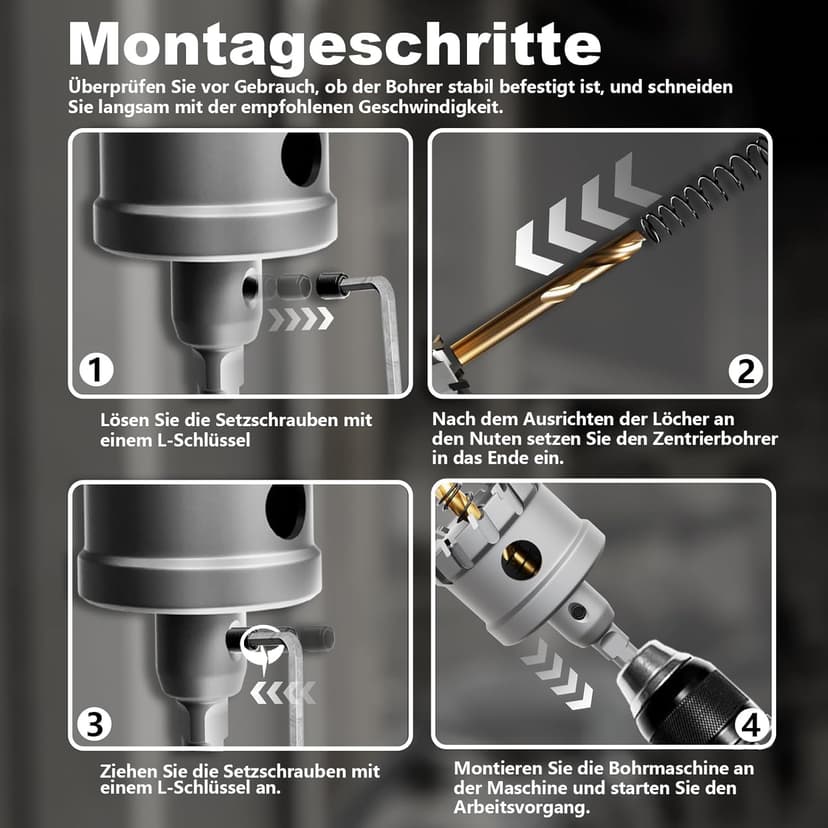 Montageschritte

Überprüfen Sie vor Gebrauch, ob der Bohrer stabil befestigt ist, und schneiden Sie langsam mit der empfohlenen Geschwindigkeit.

1

Lösen Sie die Setzschrauben mit einem L-Schlüssel

2

Nach dem Ausrichten der Löcher an den Nuten setzen Sie den Zentrierbohrer in das Ende ein.

3

Ziehen Sie die Setzschrauben mit einem L-Schlüssel an.

4

Montieren Sie die Bohrmaschine an der Maschine und starten Sie den Arbeitsvorgang.