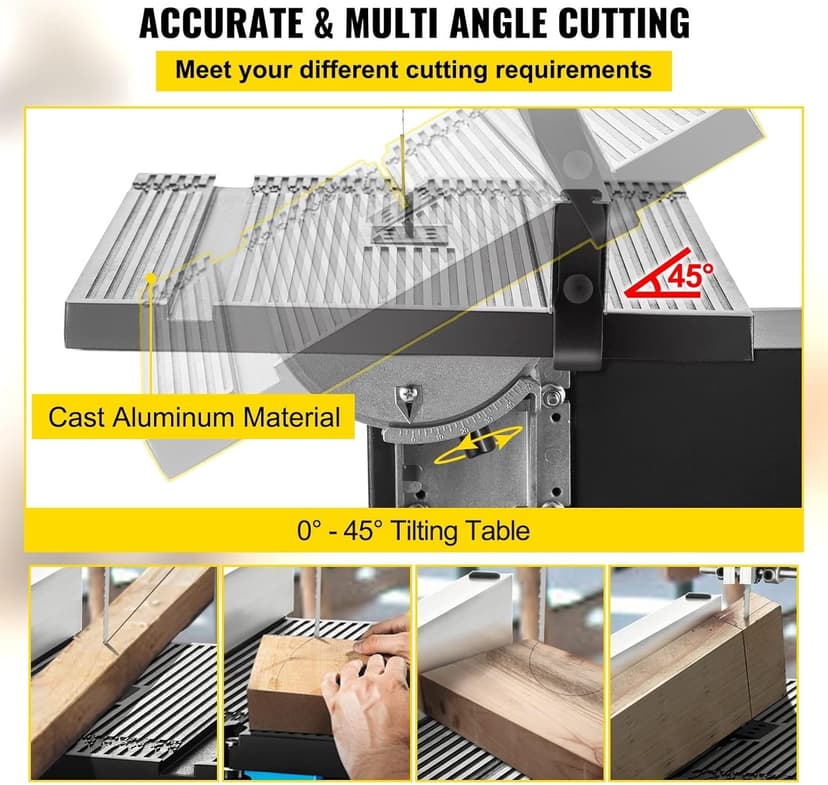 ACCURATE & MULTI ANGLE CUTTING

Meet your different cutting requirements

45°

Cast Aluminum Material

0° - 45° Tilting Table