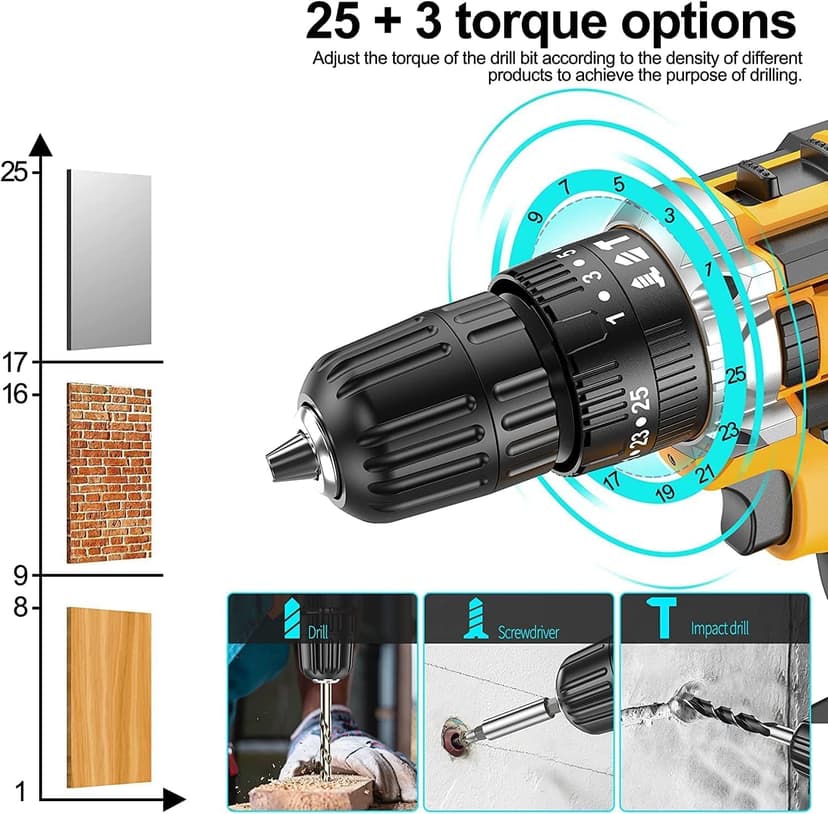 25 + 3 torque options

Adjust the torque of the drill bit according to the density of different products to achieve the purpose of drilling.

25
17
16
9
8
1

9 7 5 3 1 25 23 21 19 17

5 3 1 25 23

Drill

Screwdriver

Impact drill