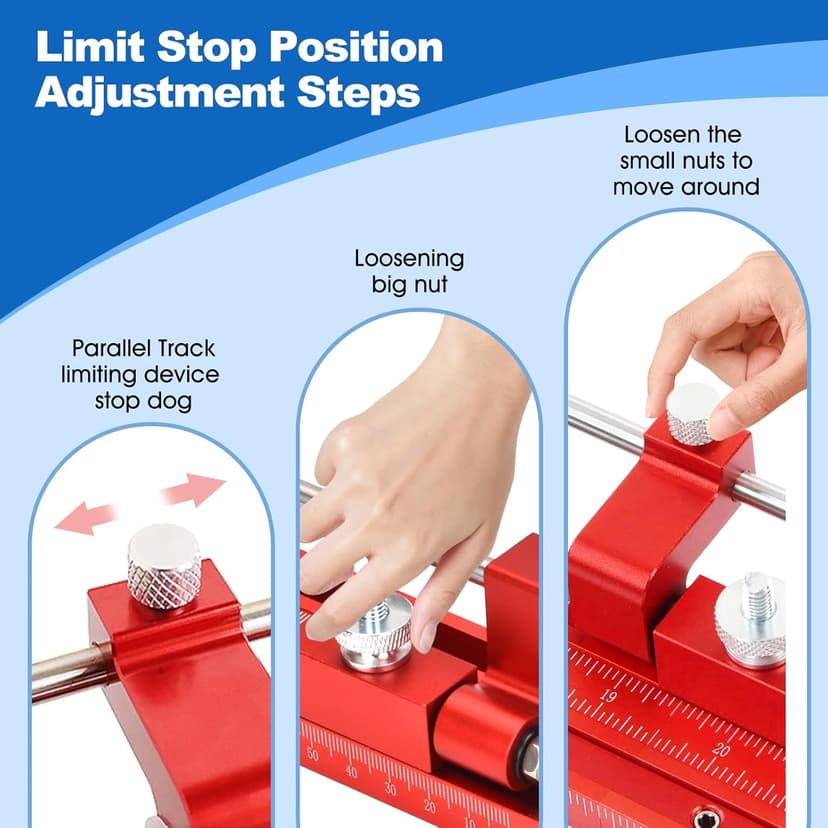 Limit Stop Position Adjustment Steps

Parallel Track limiting device stop dog

Loosening big nut

Loosen the small nuts to move around

50
40
30
20
10

19
20