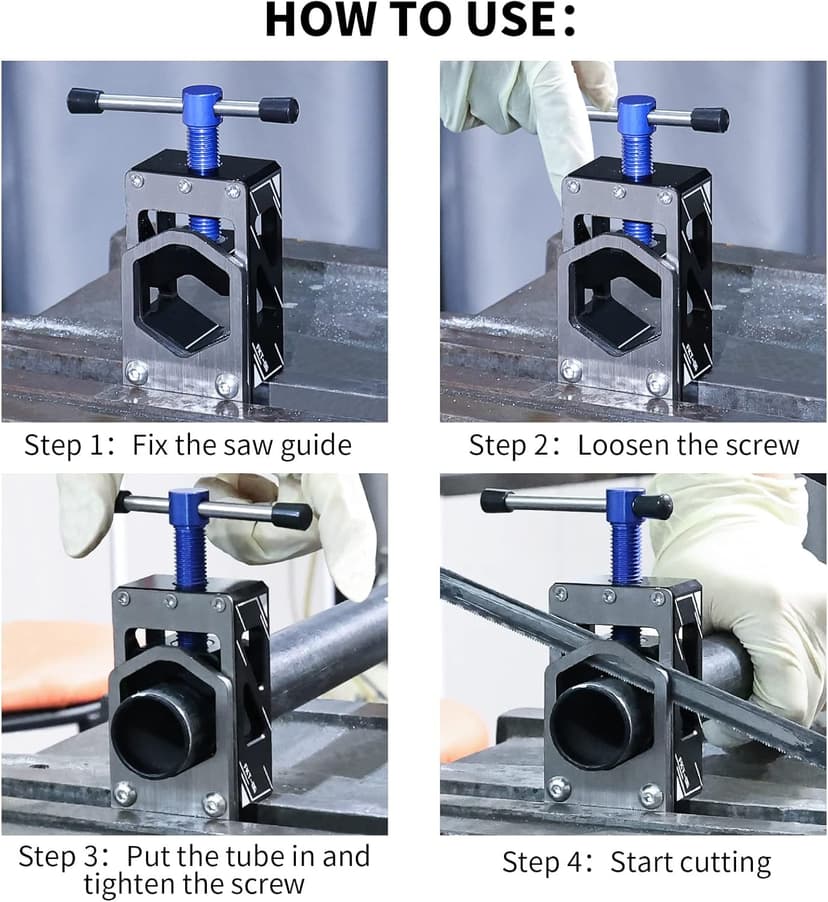 HOW TO USE:

Step 1: Fix the saw guide

Step 2: Loosen the screw

Step 3: Put the tube in and tighten the screw

Step 4: Start cutting