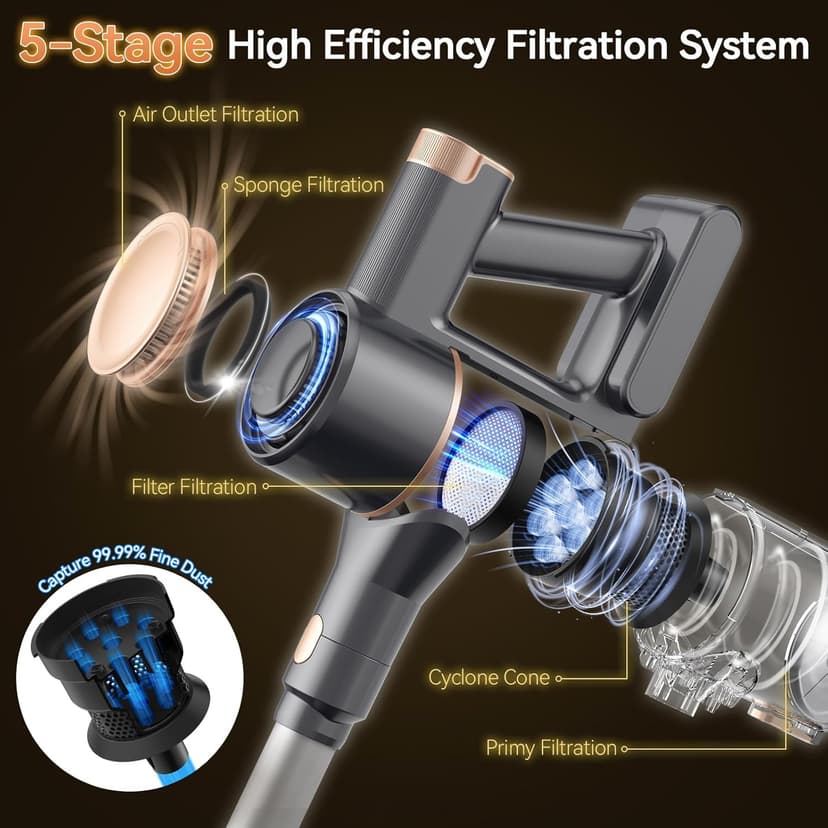 5-Stage High Efficiency Filtration System

Air Outlet Filtration

Sponge Filtration

Filter Filtration

Capture 99.99% Fine Dust

Cyclone Cone

Primy Filtration