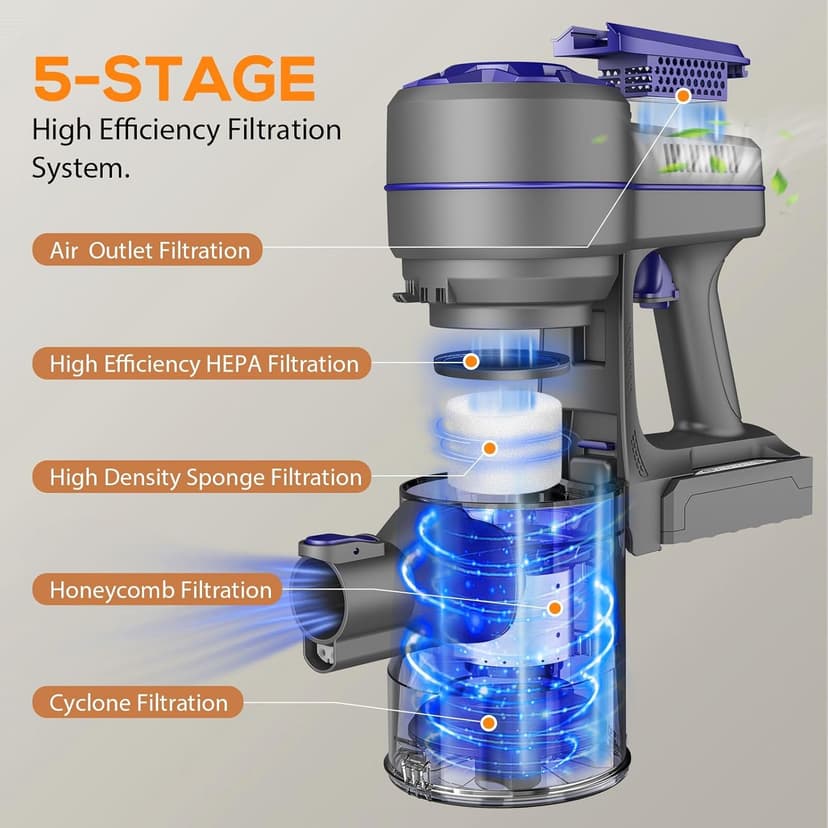 5-STAGE
High Efficiency Filtration System.

Air Outlet Filtration

High Efficiency HEPA Filtration

High Density Sponge Filtration

Honeycomb Filtration

Cyclone Filtration