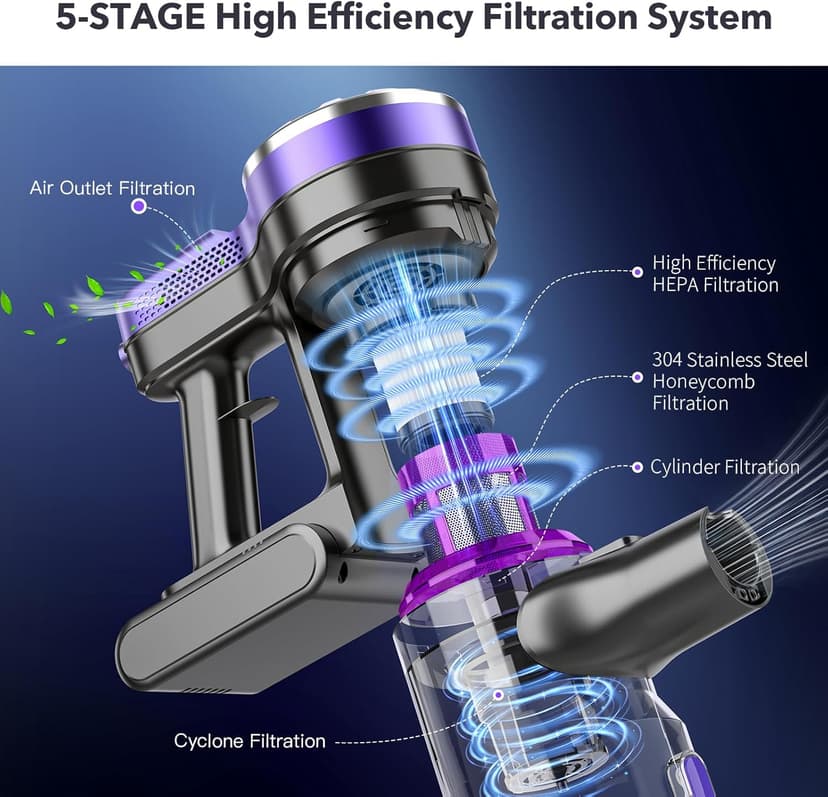 5-STAGE High Efficiency Filtration System

Air Outlet Filtration

High Efficiency HEPA Filtration

304 Stainless Steel Honeycomb Filtration

Cylinder Filtration

Cyclone Filtration