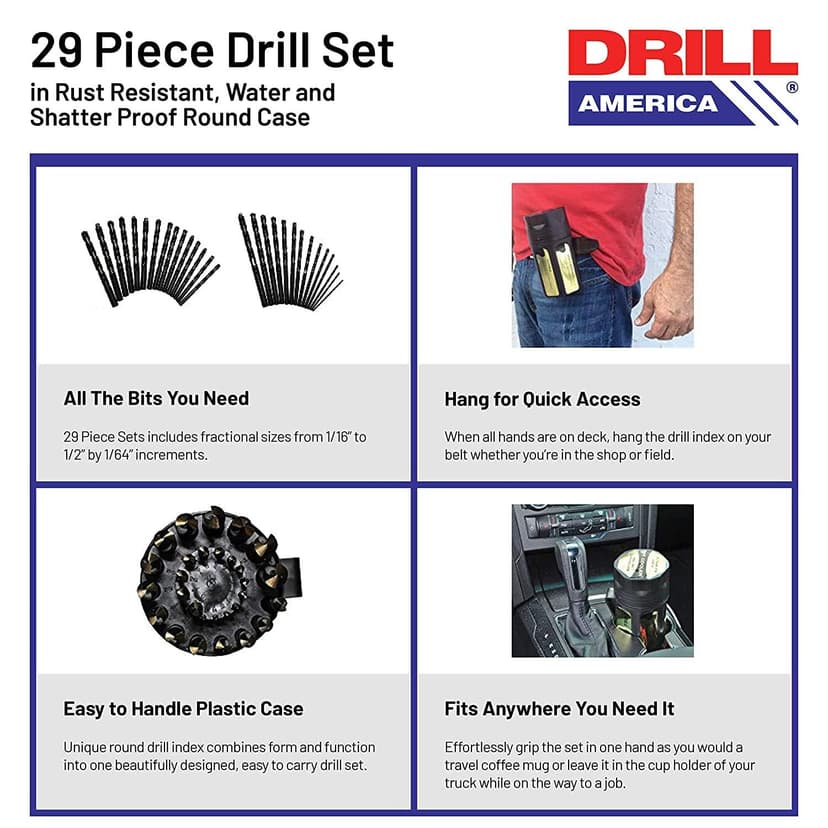 29 Piece Drill Set
in Rust Resistant, Water and Shatter Proof Round Case

DRILL AMERICA ®

All The Bits You Need

29 Piece Sets includes fractional sizes from 1/16" to 1/2" by 1/64" increments.

Hang for Quick Access

When all hands are on deck, hang the drill index on your belt whether you're in the shop or field.

Easy to Handle Plastic Case

Unique round drill index combines form and function into one beautifully designed, easy to carry drill set.

Fits Anywhere You Need It

Effortlessly grip the set in one hand as you would a travel coffee mug or leave it in the cup holder of your truck while on the way to a job.