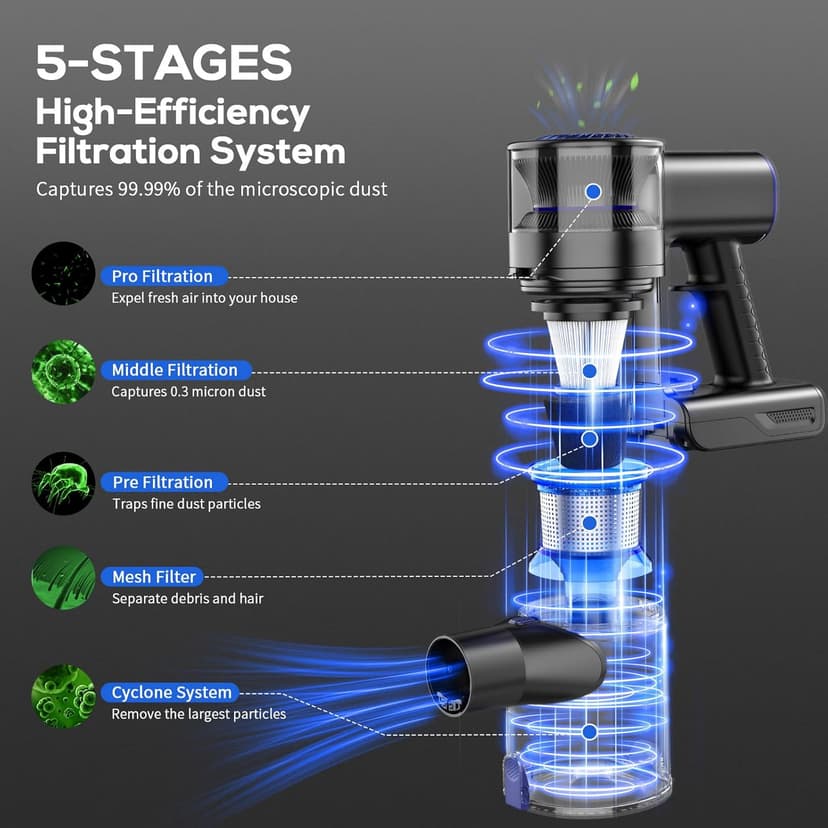 5-STAGES
High-Efficiency Filtration System

Captures 99.99% of the microscopic dust

Pro Filtration
Expel fresh air into your house

Middle Filtration
Captures 0.3 micron dust

Pre Filtration
Traps fine dust particles

Mesh Filter
Separate debris and hair

Cyclone System
Remove the largest particles