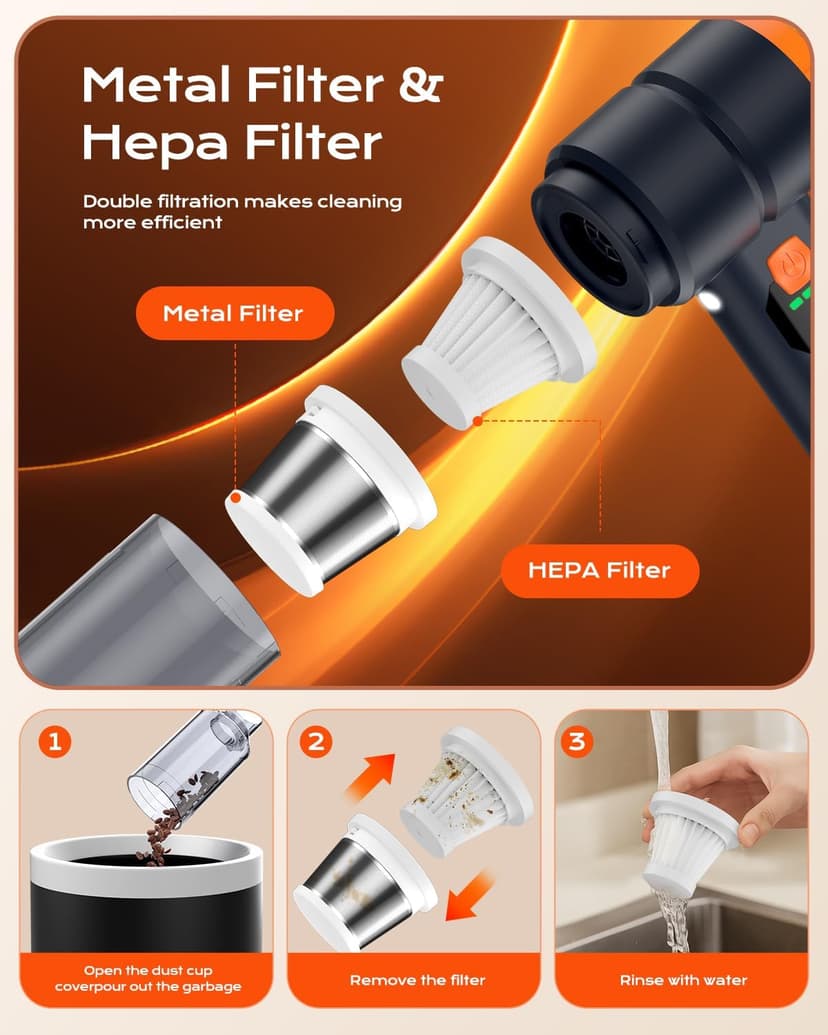 Metal Filter & Hepa Filter

Double filtration makes cleaning more efficient

Metal Filter

HEPA Filter

1

Open the dust cup coverpour out the garbage

2

Remove the filter

3

Rinse with water