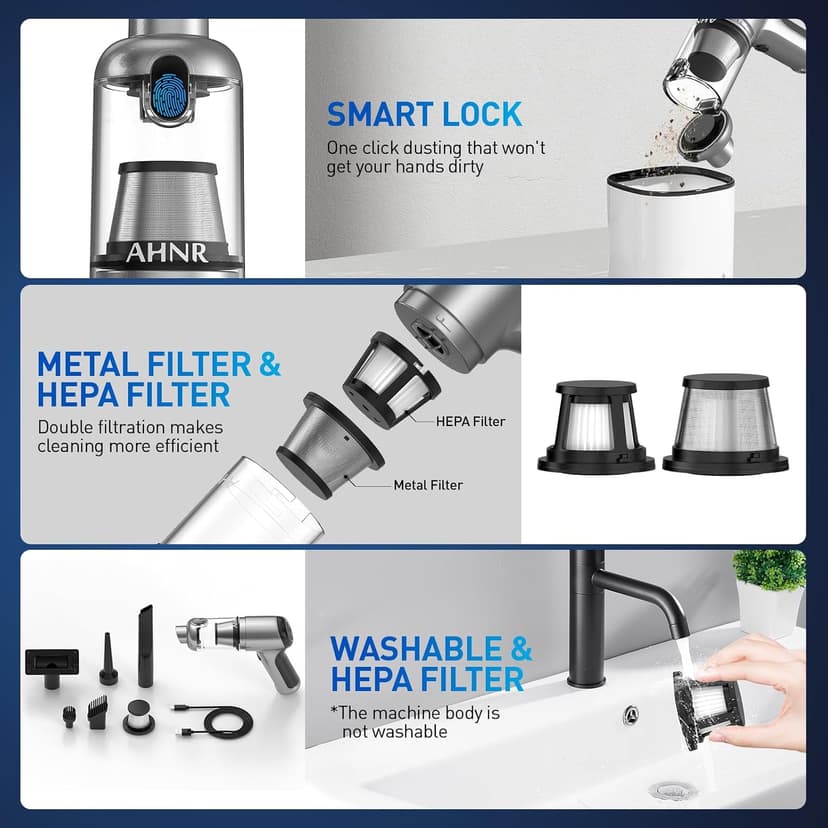 AHNR

SMART LOCK

One click dusting that won't get your hands dirty

METAL FILTER & HEPA FILTER

Double filtration makes cleaning more efficient

HEPA Filter

Metal Filter

WASHABLE & HEPA FILTER

*The machine body is not washable