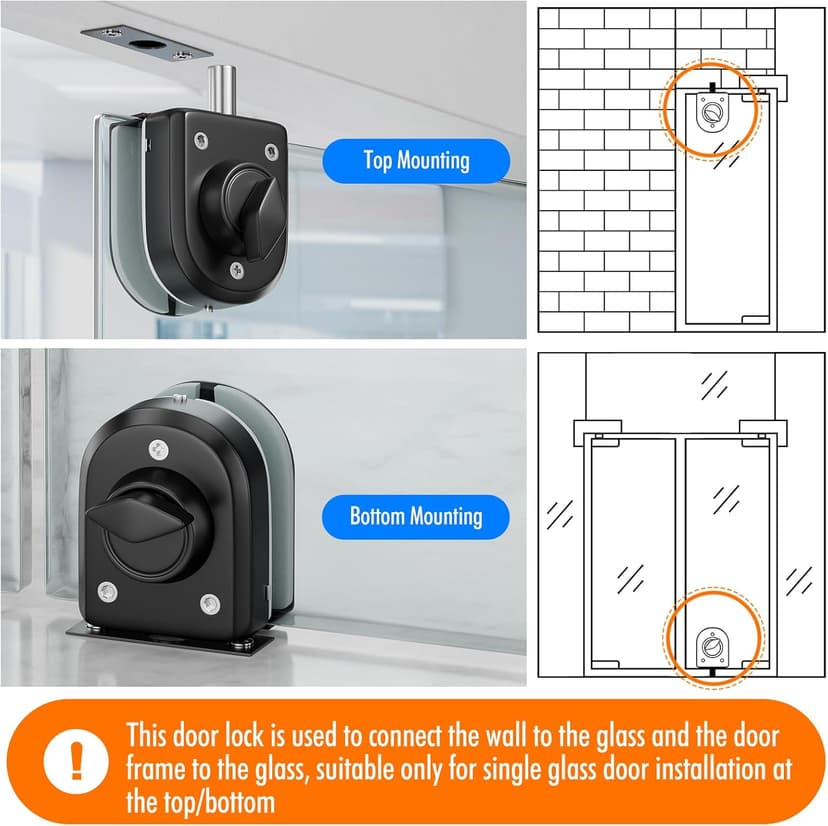 Top Mounting

Bottom Mounting

!

This door lock is used to connect the wall to the glass and the door frame to the glass, suitable only for single glass door installation at the top/bottom