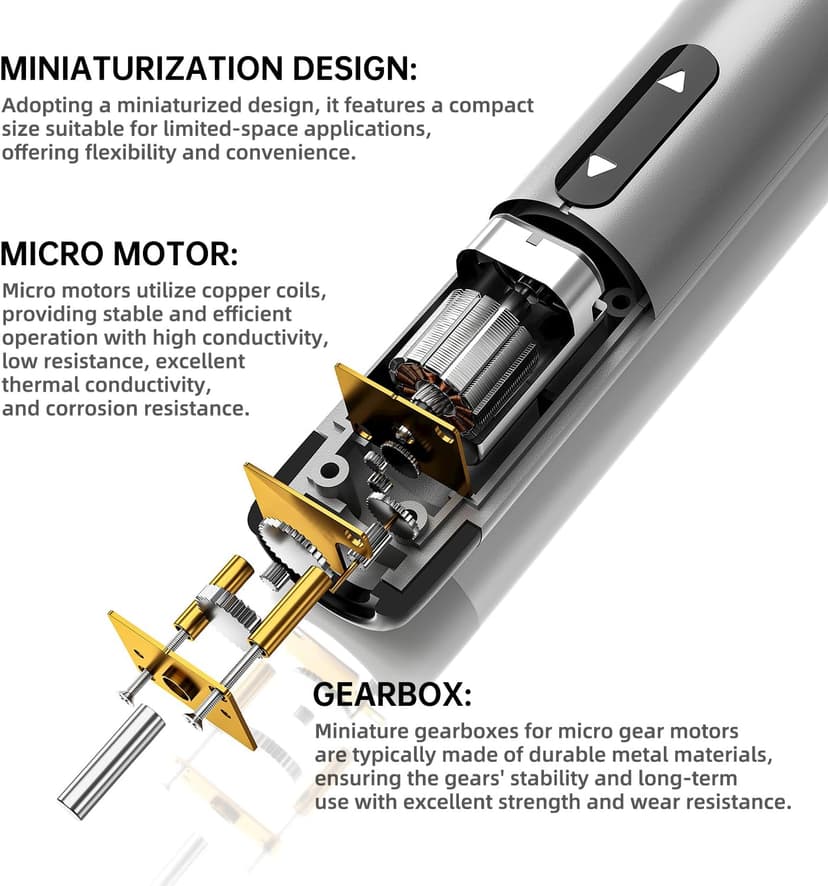 MINIATURIZATION DESIGN:
Adopting a miniaturized design, it features a compact size suitable for limited-space applications, offering flexibility and convenience.

MICRO MOTOR:
Micro motors utilize copper coils, providing stable and efficient operation with high conductivity, low resistance, excellent thermal conductivity, and corrosion resistance.

GEARBOX:
Miniature gearboxes for micro gear motors are typically made of durable metal materials, ensuring the gears' stability and long-term use with excellent strength and wear resistance.