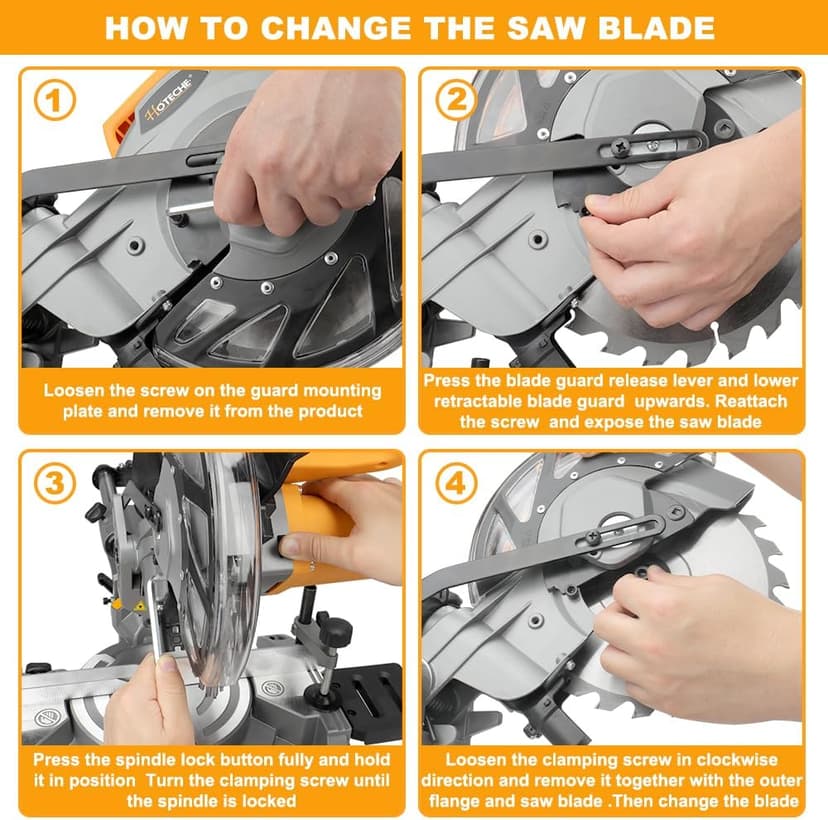 HOW TO CHANGE THE SAW BLADE

1

HOTECHE

Loosen the screw on the guard mounting plate and remove it from the product

2

Press the blade guard release lever and lower retractable blade guard upwards. Reattach the screw and expose the saw blade

3

Press the spindle lock button fully and hold it in position Turn the clamping screw until the spindle is locked

4

Loosen the clamping screw in clockwise direction and remove it together with the outer flange and saw blade .Then change the blade