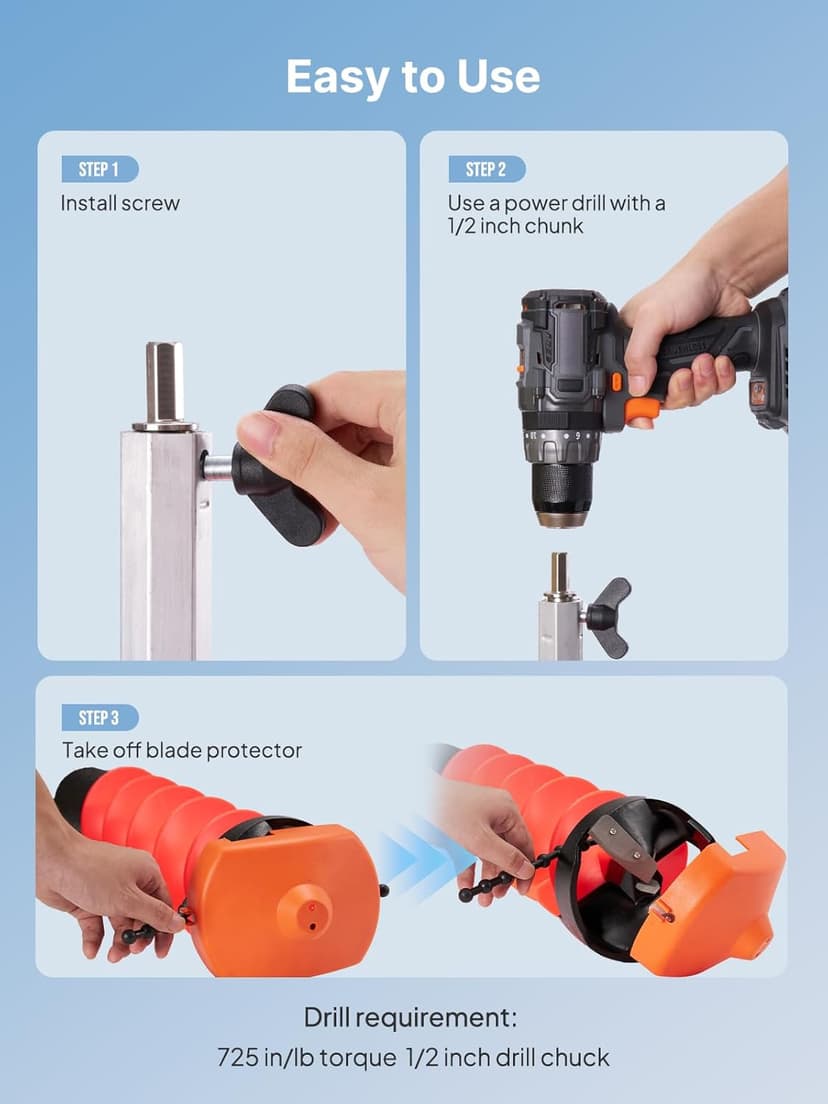 Easy to Use

STEP 1
Install screw

STEP 2
Use a power drill with a 1/2 inch chunk

STEP 3
Take off blade protector

Drill requirement:
725 in/lb torque 1/2 inch drill chuck