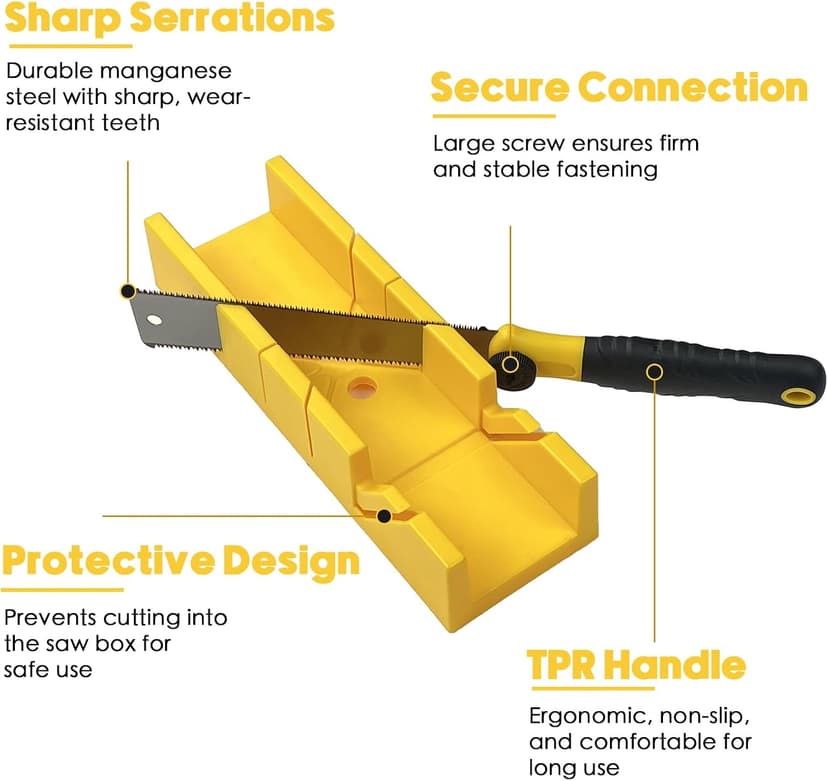 Sharp Serrations

Durable manganese steel with sharp, wear-resistant teeth

Secure Connection

Large screw ensures firm and stable fastening

Protective Design

Prevents cutting into the saw box for safe use

TPR Handle

Ergonomic, non-slip, and comfortable for long use