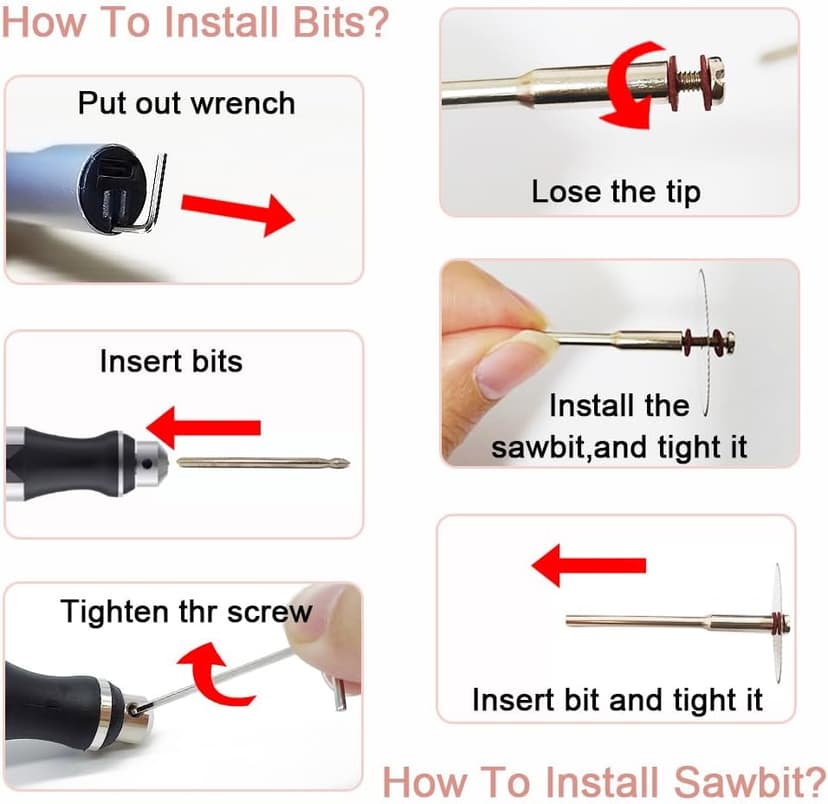 How To Install Bits?

Put out wrench

Insert bits

Tighten thr screw

Lose the tip

Install the sawbit,and tight it

Insert bit and tight it

How To Install Sawbit?