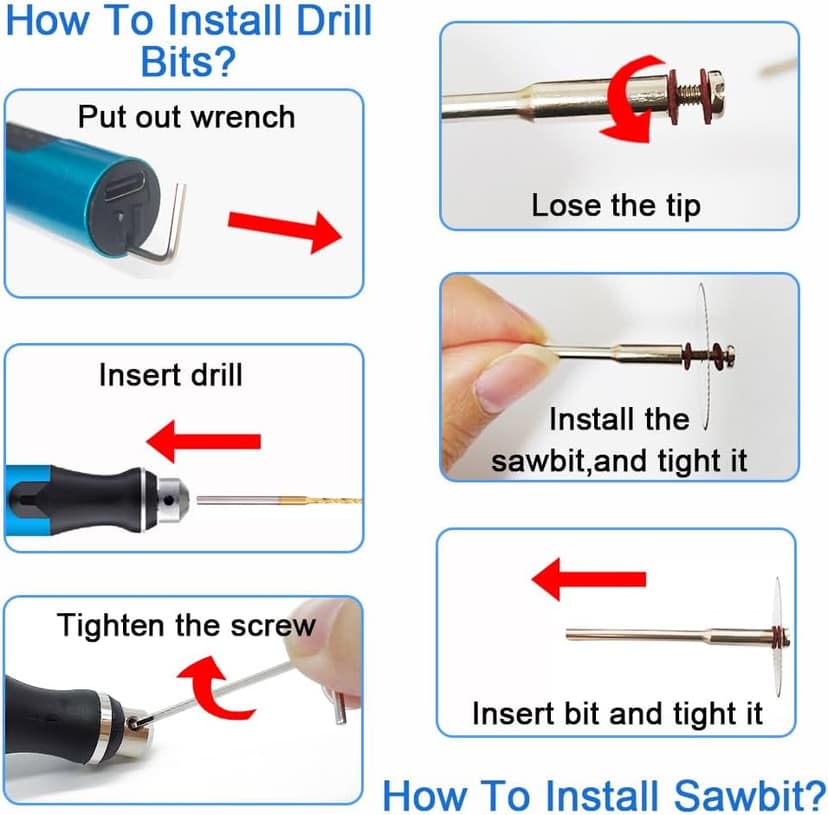 How To Install Drill Bits?

Put out wrench

Insert drill

Tighten the screw

Lose the tip

Install the sawbit,and tight it

Insert bit and tight it

How To Install Sawbit?