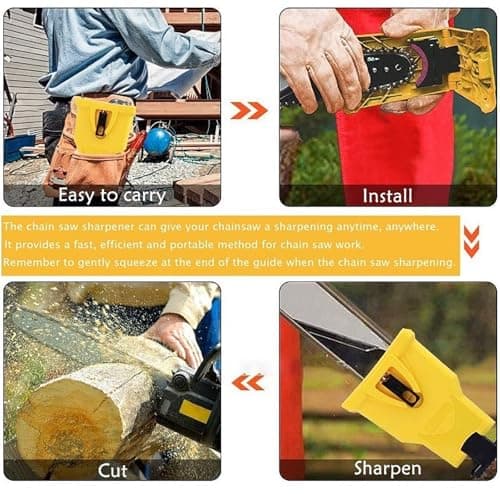 Easy to carry

Install

The chain saw sharpener can give your chainsaw a sharpening anytime, anywhere.
It provides a fast, efficient and portable method for chain saw work.
Remember to gently squeeze at the end of the guide when the chain saw sharpening.

Cut

Sharpen