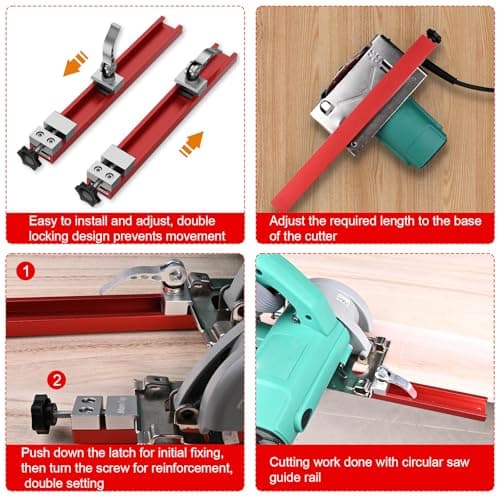 Easy to install and adjust, double locking design prevents movement

Adjust the required length to the base of the cutter

1

2

Push down the latch for initial fixing, then turn the screw for reinforcement, double setting

Cutting work done with circular saw guide rail