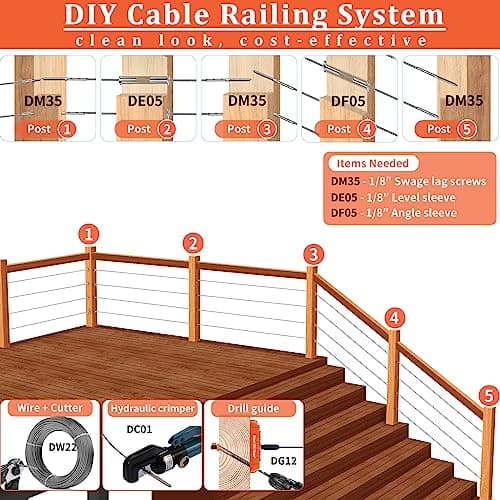 DIY Cable Railing System
clean look, cost-effective

DM35
Post 1

DE05
Post 2

DM35
Post 3

DF05
Post 4

DM35
Post 5

Items Needed
DM35 - 1/8" Swage lag screws
DE05 - 1/8" Level sleeve
DF05 - 1/8" Angle sleeve

1
2
3
4
5

Wire + Cutter
DW22

Hydraulic crimper
DC01

Drill guide
DG12