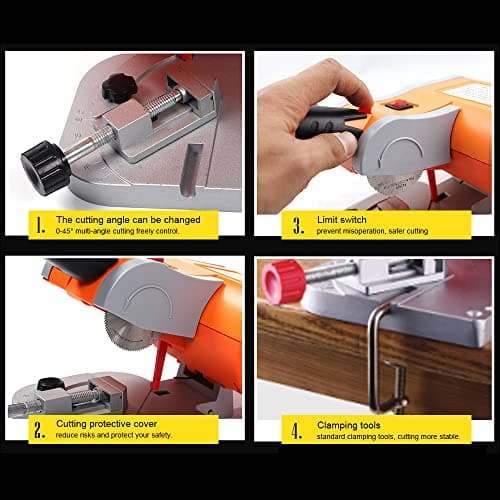 1. The cutting angle can be changed
0-45° multi-angle cutting freely control.

3. Limit switch
prevent misoperation, safer cutting

2. Cutting protective cover
reduce risks and protect your safety.

4. Clamping tools
standard clamping tools, cutting more stable.