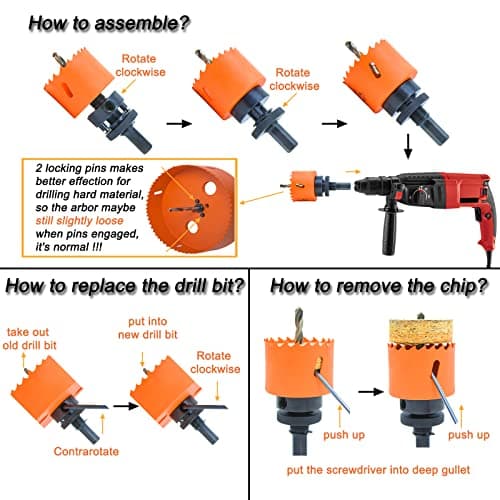 How to assemble?

Rotate clockwise

Rotate clockwise

2 locking pins makes better effection for drilling hard material, so the arbor maybe still slightly loose when pins engaged, it's normal !!!

How to replace the drill bit?

take out old drill bit

put into new drill bit

Rotate clockwise

Contrarotate

How to remove the chip?

push up

push up

put the screwdriver into deep gullet