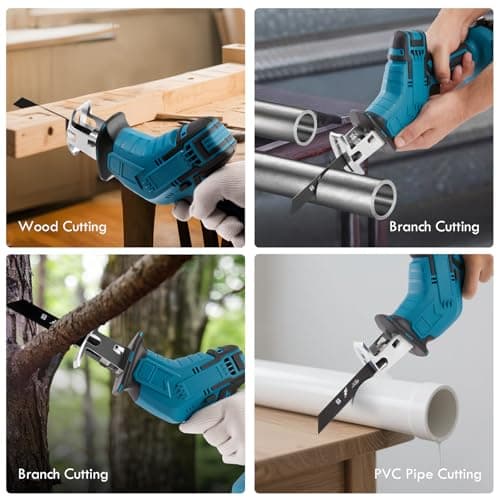 Wood Cutting

Branch Cutting

Branch Cutting

PVC Pipe Cutting