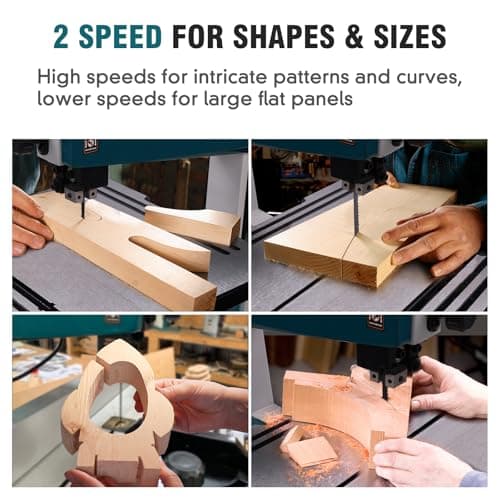 2 SPEED FOR SHAPES & SIZES

High speeds for intricate patterns and curves, lower speeds for large flat panels