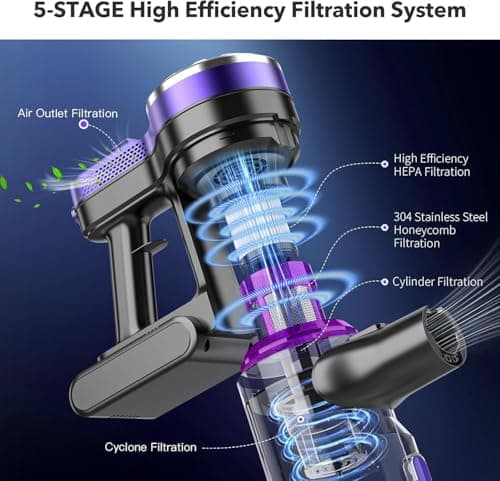 5-STAGE High Efficiency Filtration System

Air Outlet Filtration

High Efficiency HEPA Filtration

304 Stainless Steel Honeycomb Filtration

Cylinder Filtration

Cyclone Filtration