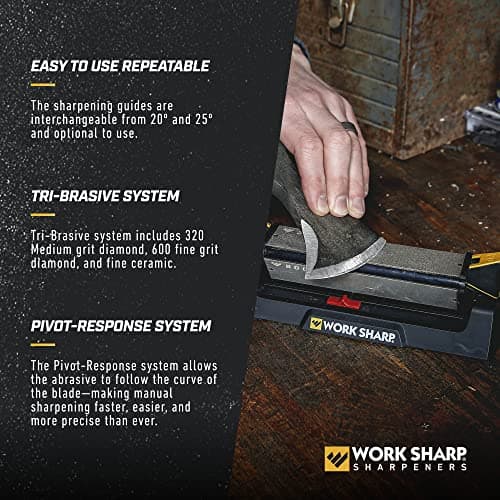 EASY TO USE REPEATABLE

The sharpening guides are interchangeable from 20° and 25° and optional to use.

TRI-BRASIVE SYSTEM

Tri-Brasive system includes 320 Medium grit diamond, 600 fine grit diamond, and fine ceramic.

PIVOT-RESPONSE SYSTEM

The Pivot-Response system allows the abrasive to follow the curve of the blade—making manual sharpening faster, easier, and more precise than ever.

WORK SHARP

WORK SHARP
SHARPENERS