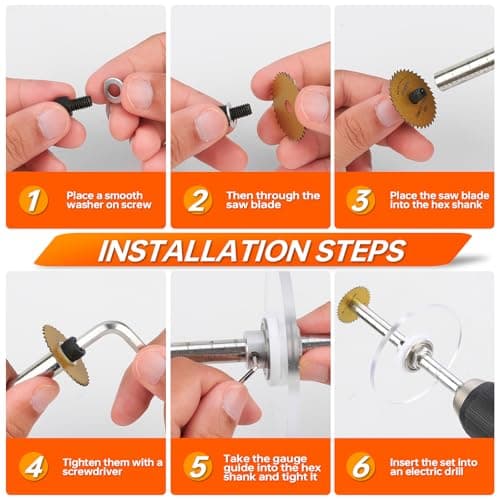 1 Place a smooth washer on screw

2 Then through the saw blade

3 Place the saw blade into the hex shank

INSTALLATION STEPS

4 Tighten them with a screwdriver

5 Take the gauge guide into the hex shank and tight it

6 Insert the set into an electric drill