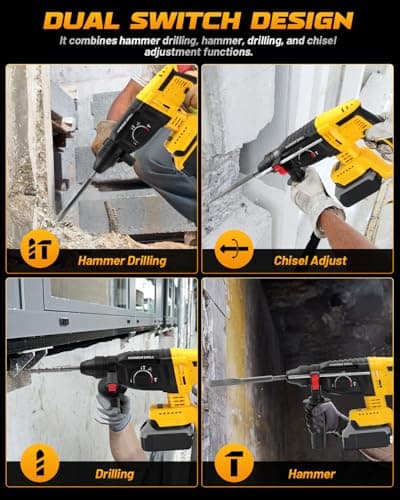 DUAL SWITCH DESIGN

It combines hammer drilling, hammer, drilling, and chisel adjustment functions.

Hammer Drilling

Chisel Adjust

Drilling

Hammer