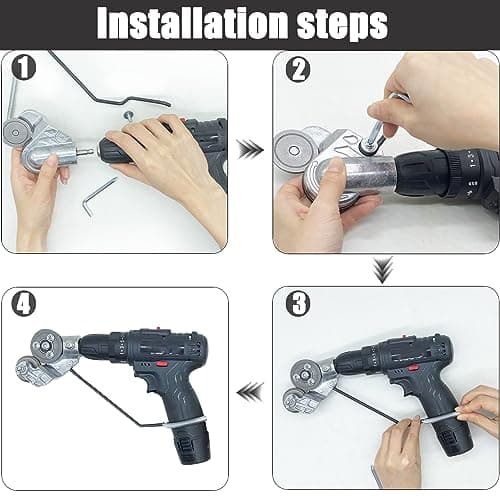 Installation steps

1

2

3

4