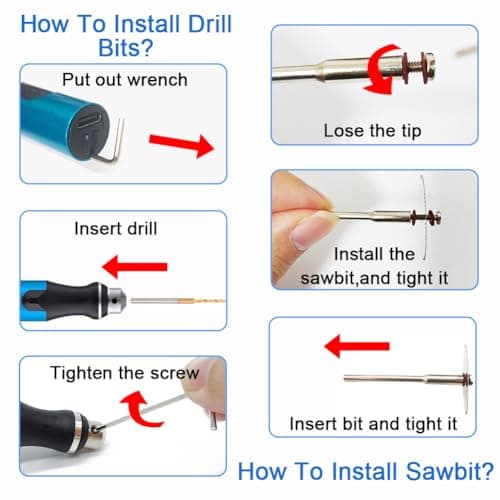 How To Install Drill Bits?

Put out wrench

Insert drill

Tighten the screw

Lose the tip

Install the sawbit,and tight it

Insert bit and tight it

How To Install Sawbit?