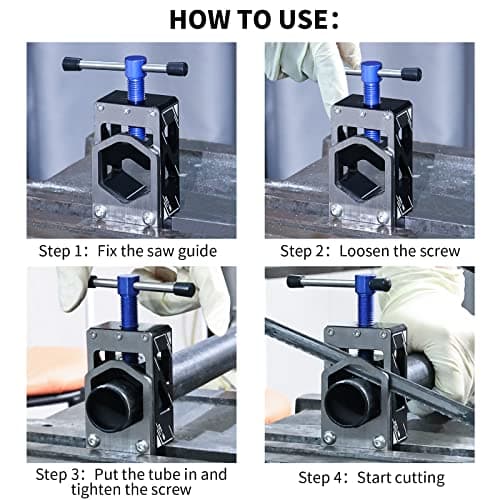 HOW TO USE:

Step 1: Fix the saw guide

Step 2: Loosen the screw

Step 3: Put the tube in and tighten the screw

Step 4: Start cutting