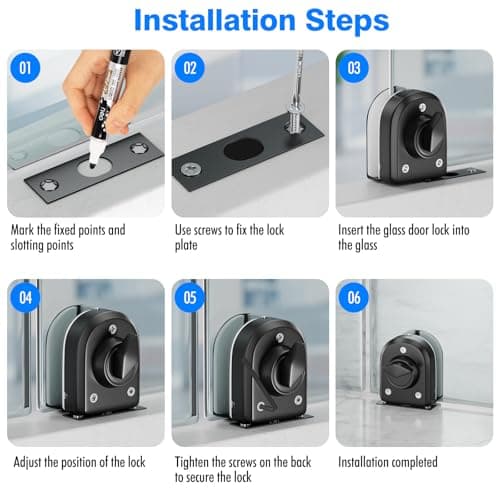 Installation Steps

01

Mark the fixed points and slotting points

02

Use screws to fix the lock plate

03

Insert the glass door lock into the glass

04

Adjust the position of the lock

05

Tighten the screws on the back to secure the lock

06

Installation completed