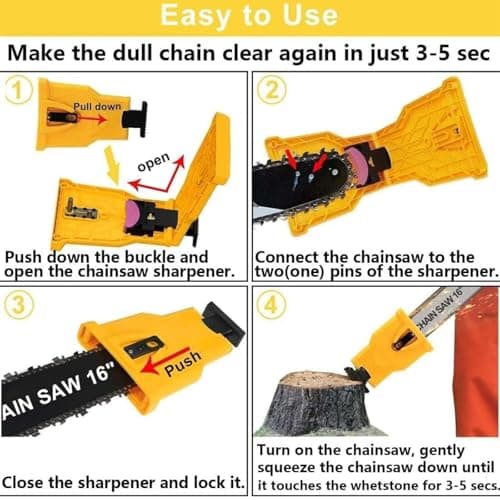 Easy to Use

Make the dull chain clear again in just 3-5 sec

1

Pull down

open

Push down the buckle and open the chainsaw sharpener.

2

Connect the chainsaw to the two(one) pins of the sharpener.

3

AIN SAW 16"

Push

Close the sharpener and lock it.

4

CHAIN SAW 16"

Turn on the chainsaw, gently squeeze the chainsaw down until it touches the whetstone for 3-5 secs.