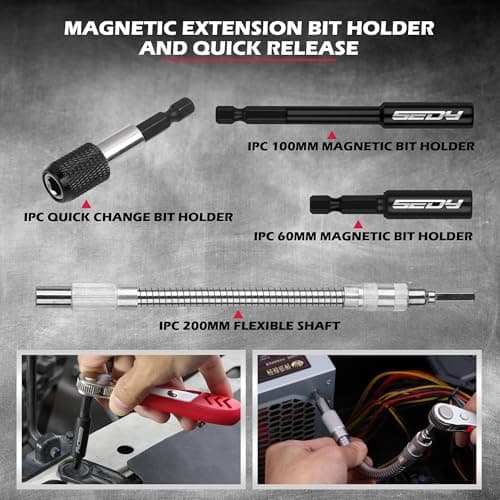 MAGNETIC EXTENSION BIT HOLDER AND QUICK RELEASE

SEDY

IPC 100MM MAGNETIC BIT HOLDER

IPC QUICK CHANGE BIT HOLDER

SEDY

IPC 60MM MAGNETIC BIT HOLDER

IPC 200MM FLEXIBLE SHAFT