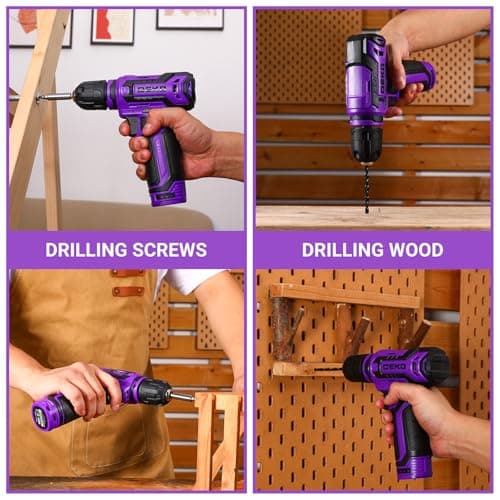 DEKO

DRILLING SCREWS

DRILLING WOOD

DEKO