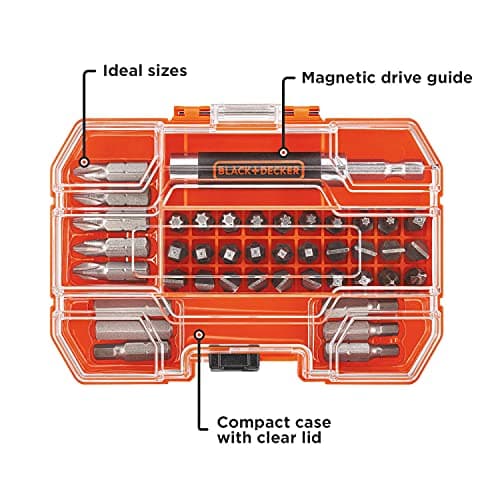 Ideal sizes

Magnetic drive guide

BLACK+DECKER

Compact case with clear lid