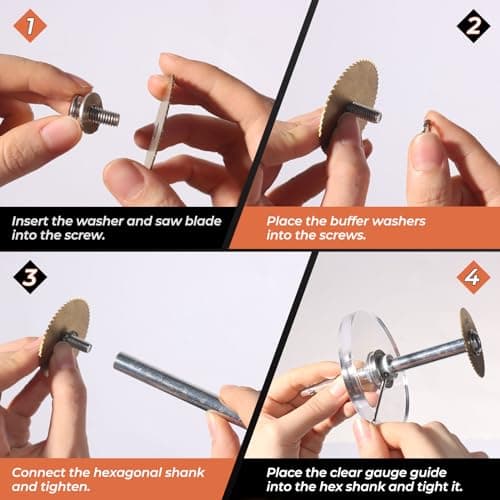 1

Insert the washer and saw blade into the screw.

2

Place the buffer washers into the screws.

3

Connect the hexagonal shank and tighten.

4

Place the clear gauge guide into the hex shank and tight it.