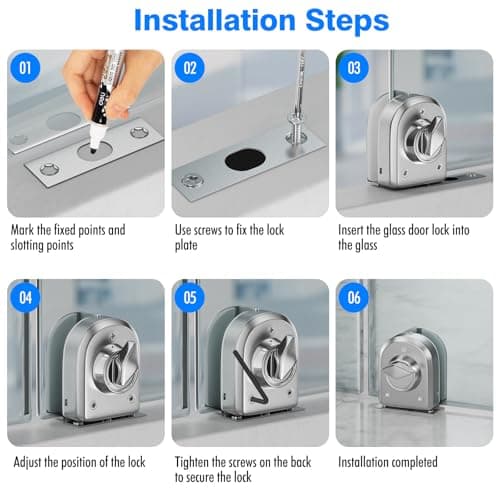 Installation Steps

01

Mark the fixed points and slotting points

02

Use screws to fix the lock plate

03

Insert the glass door lock into the glass

04

Adjust the position of the lock

05

Tighten the screws on the back to secure the lock

06

Installation completed