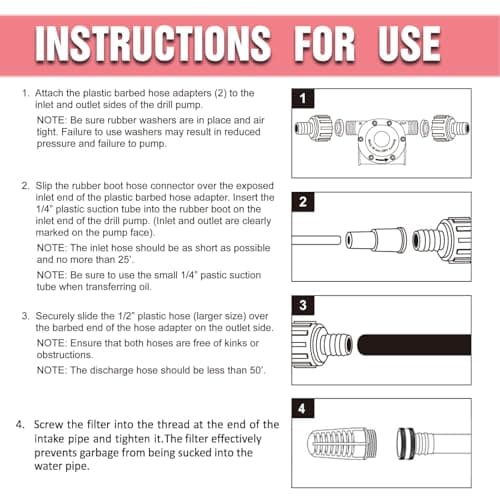 INSTRUCTIONS FOR USE

1. Attach the plastic barbed hose adapters (2) to the inlet and outlet sides of the drill pump.

NOTE: Be sure rubber washers are in place and air tight. Failure to use washers may result in reduced pressure and failure to pump.

2. Slip the rubber boot hose connector over the exposed inlet end of the plastic barbed hose adapter. Insert the 1/4" plastic suction tube into the rubber boot on the inlet end of the drill pump. (Inlet and outlet are clearly marked on the pump face).

NOTE: The inlet hose should be as short as possible and no more than 25'.

NOTE: Be sure to use the small 1/4" pastic suction tube when transferring oil.

3. Securely slide the 1/2" plastic hose (larger size) over the barbed end of the hose adapter on the outlet side.

NOTE: Ensure that both hoses are free of kinks or obstructions.

NOTE: The discharge hose should be less than 50'.

4. Screw the filter into the thread at the end of the intake pipe and tighten it.The filter effectively prevents garbage from being sucked into the water pipe.

1

2

3

4