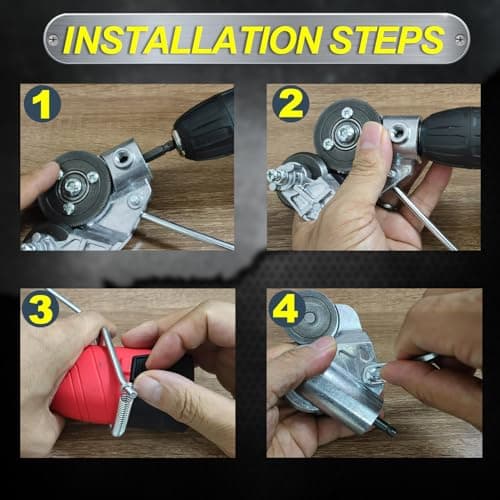 INSTALLATION STEPS

1

2

3

4