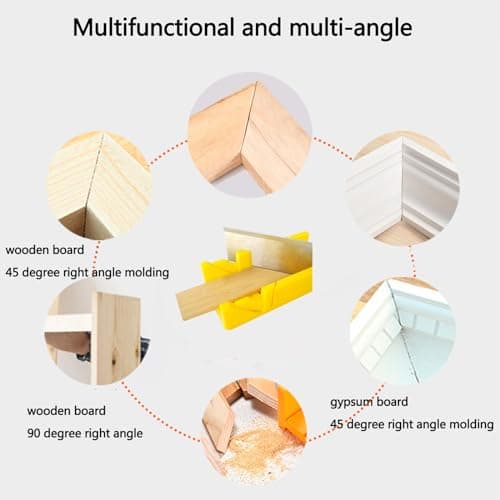 Multifunctional and multi-angle

wooden board

45 degree right angle molding

wooden board

90 degree right angle

gypsum board

45 degree right angle molding