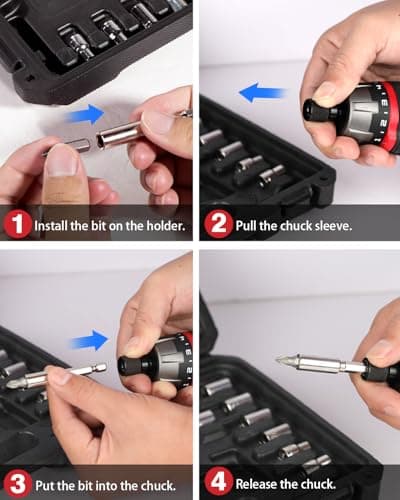 1 Install the bit on the holder.

2 Pull the chuck sleeve.

3 Put the bit into the chuck.

4 Release the chuck.